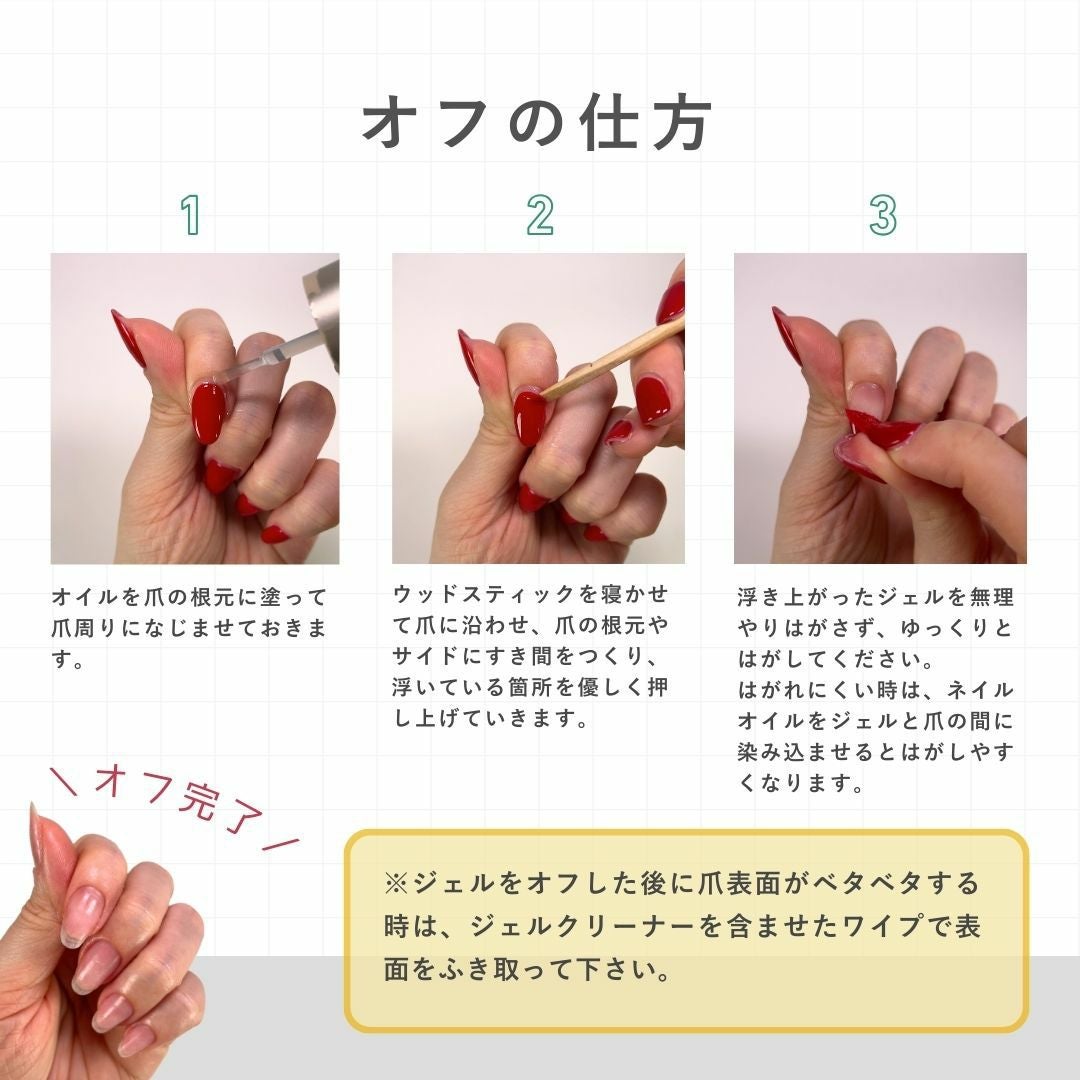 オフの仕方

1

オイルを爪の根元に塗って爪周りになじませておきます。

2

ウッドスティックを寝かせて爪に沿わせ、爪の根元やサイドにすき間をつくり、浮いている箇所を優しく押し上げていきます。

3

浮き上がったジェルを無理やりはがさず、ゆっくりとはがしてください。
はがれにくい時は、ネイルオイルをジェルと爪の間に染み込ませるとはがしやすくなります。

＼オフ完了／

※ジェルをオフした後に爪表面がベタベタする時は、ジェルクリーナーを含ませたワイプで表面をふき取って下さい。